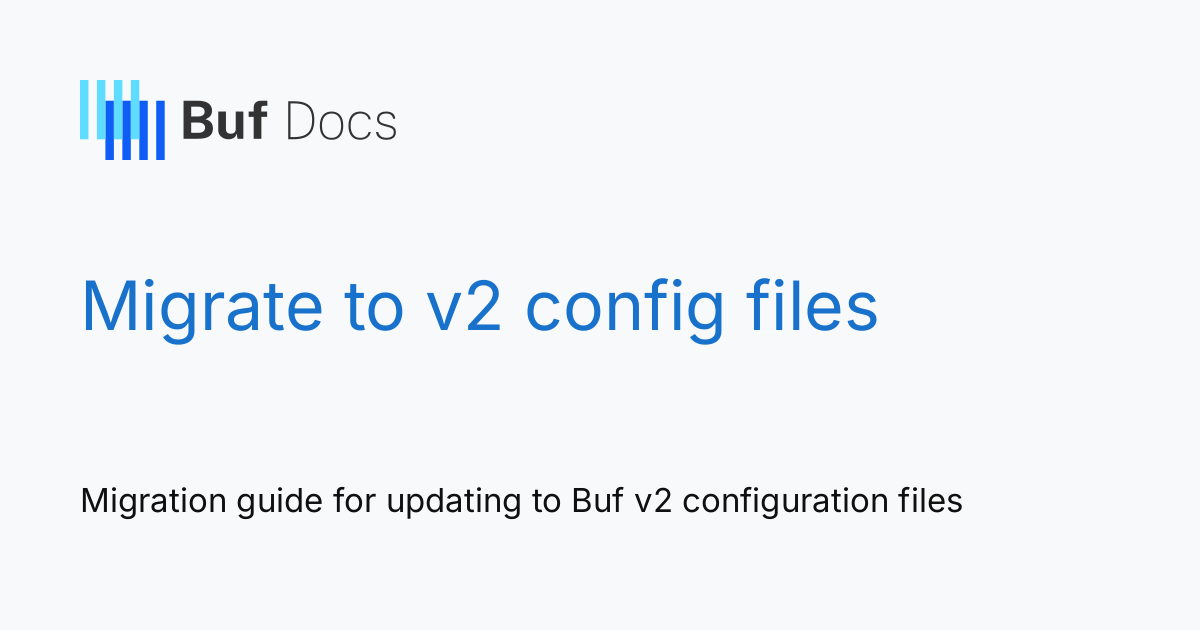 Buf Docs

Migrate to v2 config files

Migration guide for updating to Buf v2 configuration files